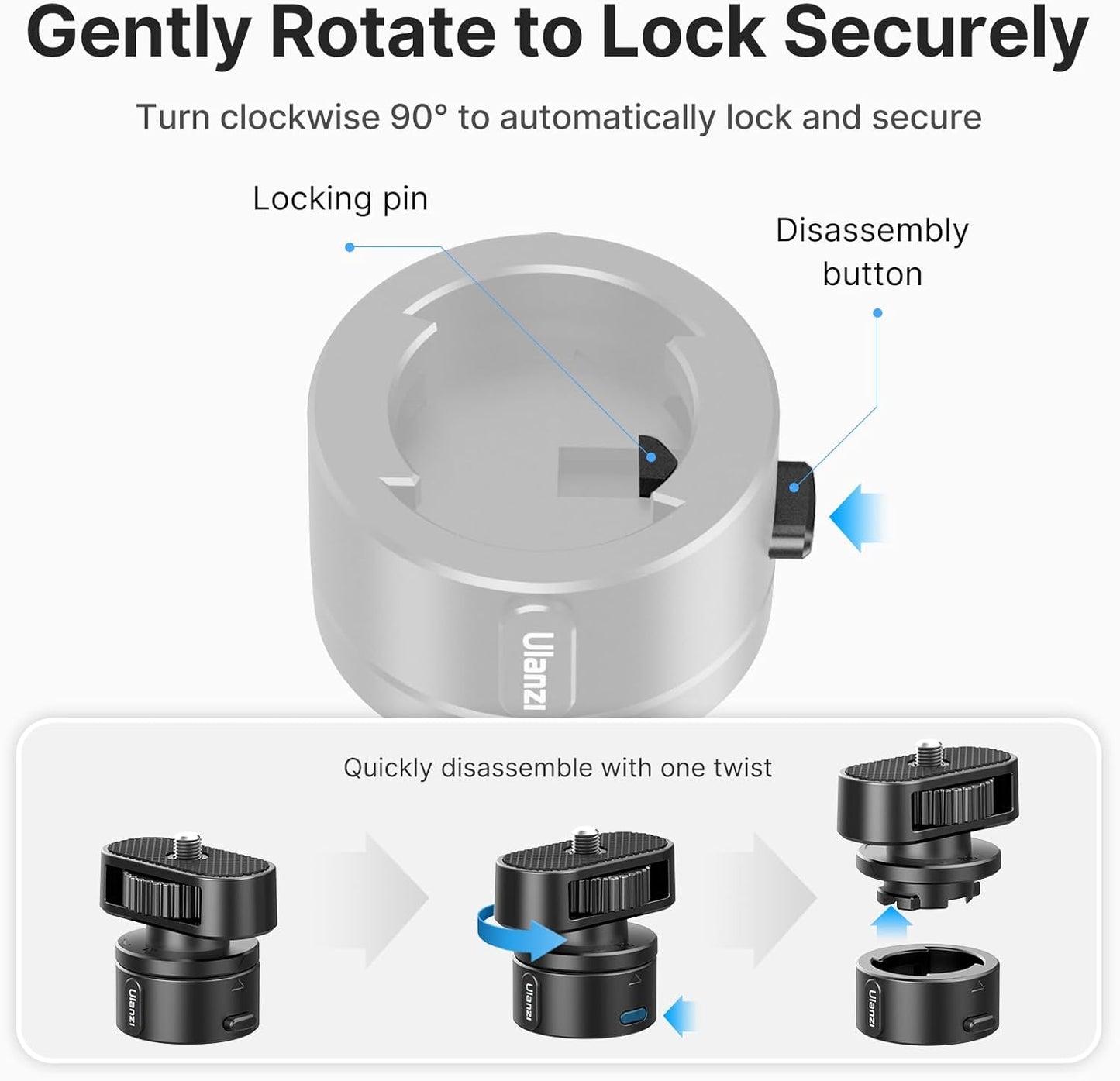 Gently Rotate to Lock Securely

Turn clockwise 90° to automatically lock and secure

Locking pin

Disassembly button

Ulanzi

Quickly disassemble with one twist

Ulanzi

Ulanzi

Ulanzi