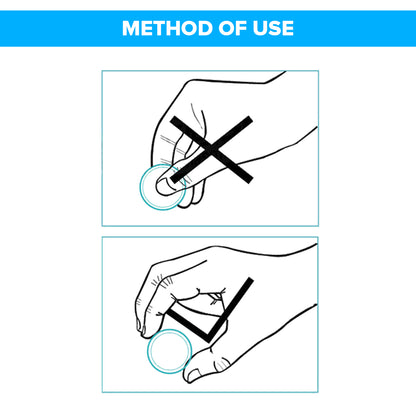 METHOD OF USE