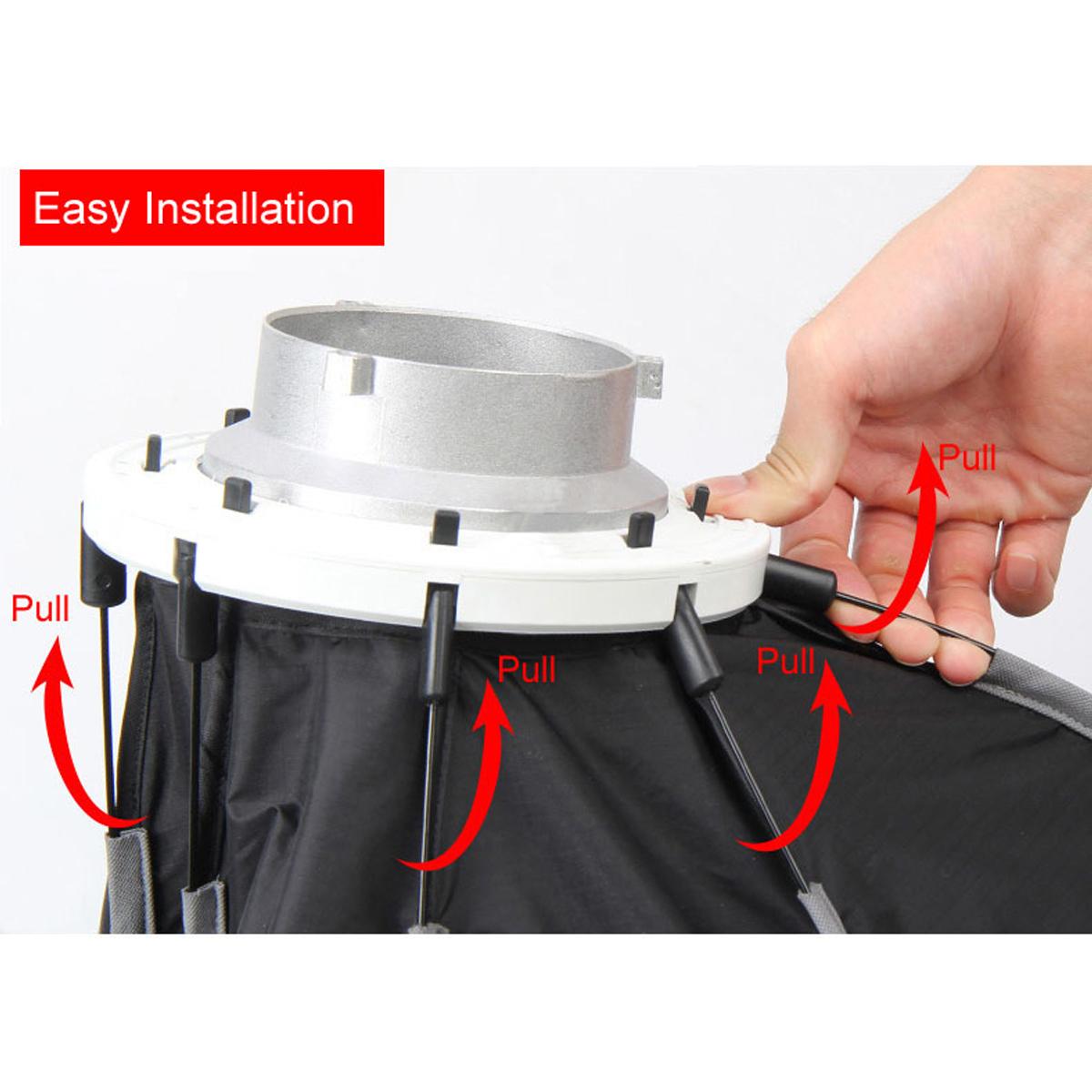 Easy Installation

Pull

Pull

Pull

Pull