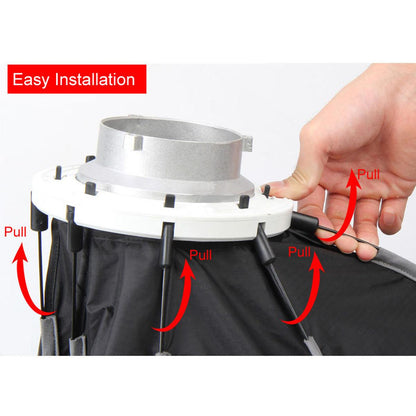 Easy Installation

Pull

Pull

Pull

Pull