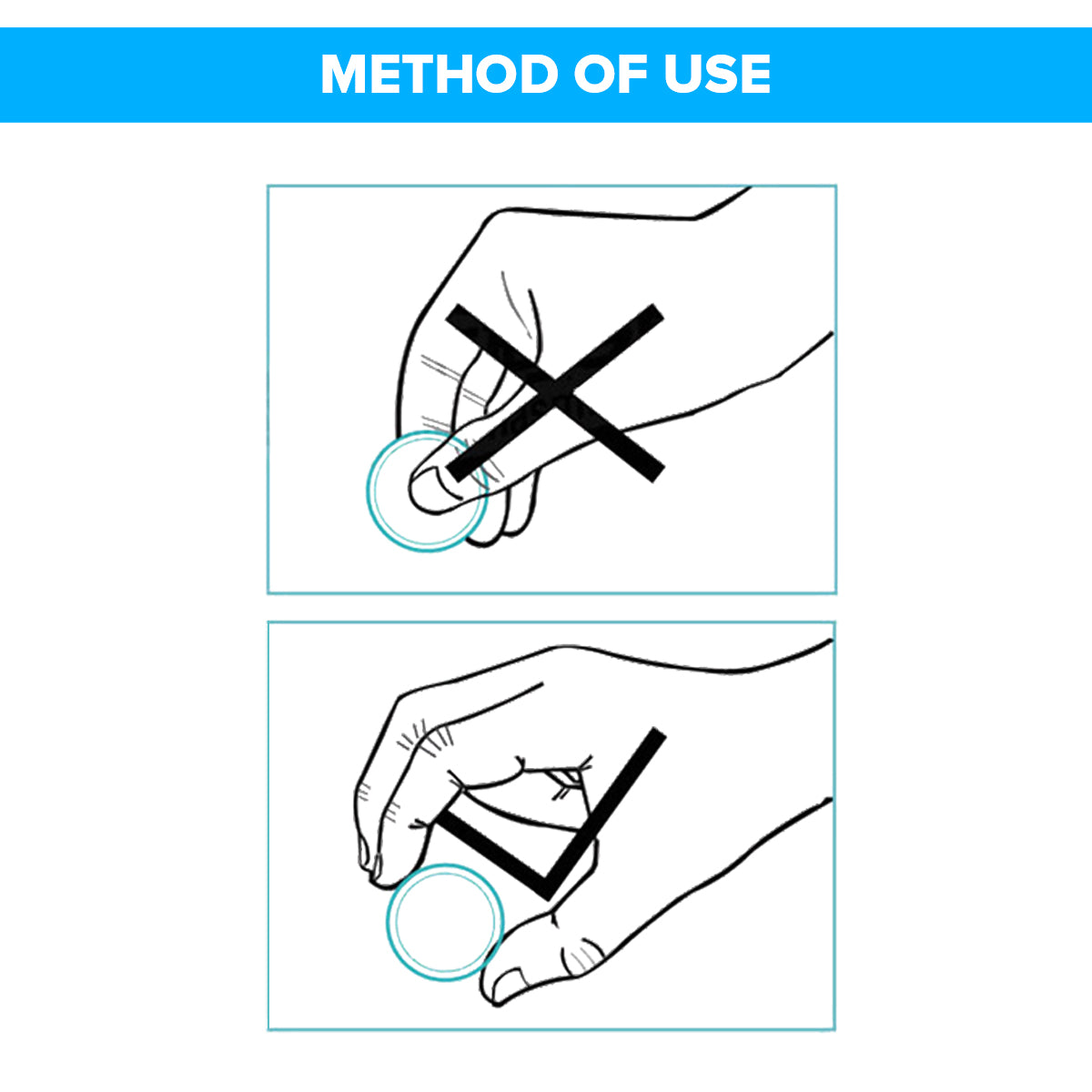 METHOD OF USE