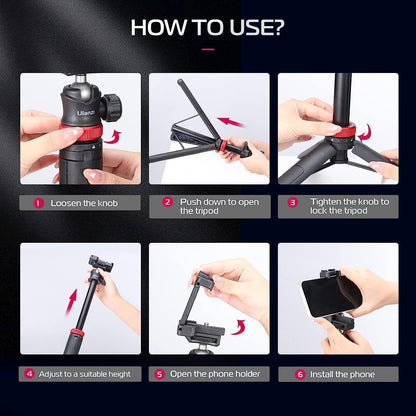 HOW TO USE?

Ulanzi

1 Loosen the knob

2 Push down to open the tripod

3 Tighten the knob to lock the tripod

4 Adjust to a suitable height

5 Open the phone holder

6 Install the phone