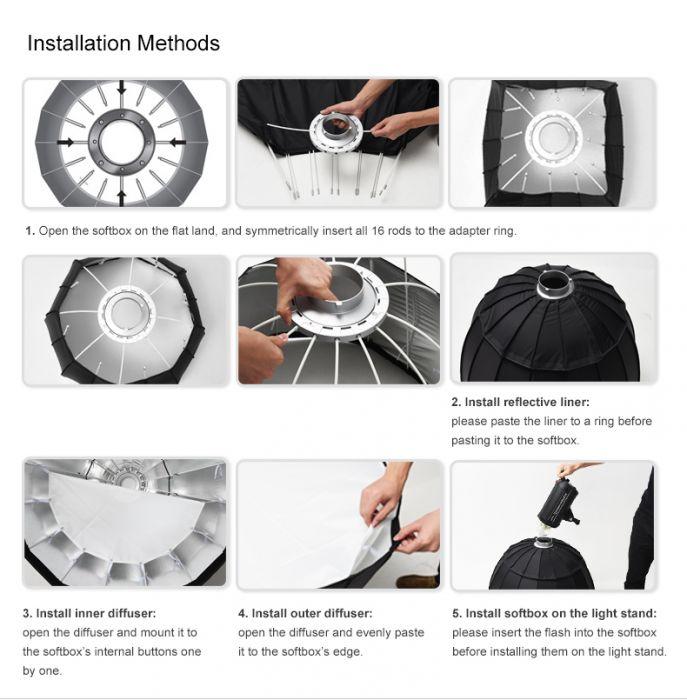 Installation Methods

1. Open the softbox on the flat land, and symmetrically insert all 16 rods to the adapter ring.

2. Install reflective liner:
please paste the liner to a ring before pasting it to the softbox.

3. Install inner diffuser:
open the diffuser and mount it to the softbox's internal buttons one by one.

4. Install outer diffuser:
open the diffuser and evenly paste it to the softbox's edge.

5. Install softbox on the light stand:
please insert the flash into the softbox before installing them on the light stand.