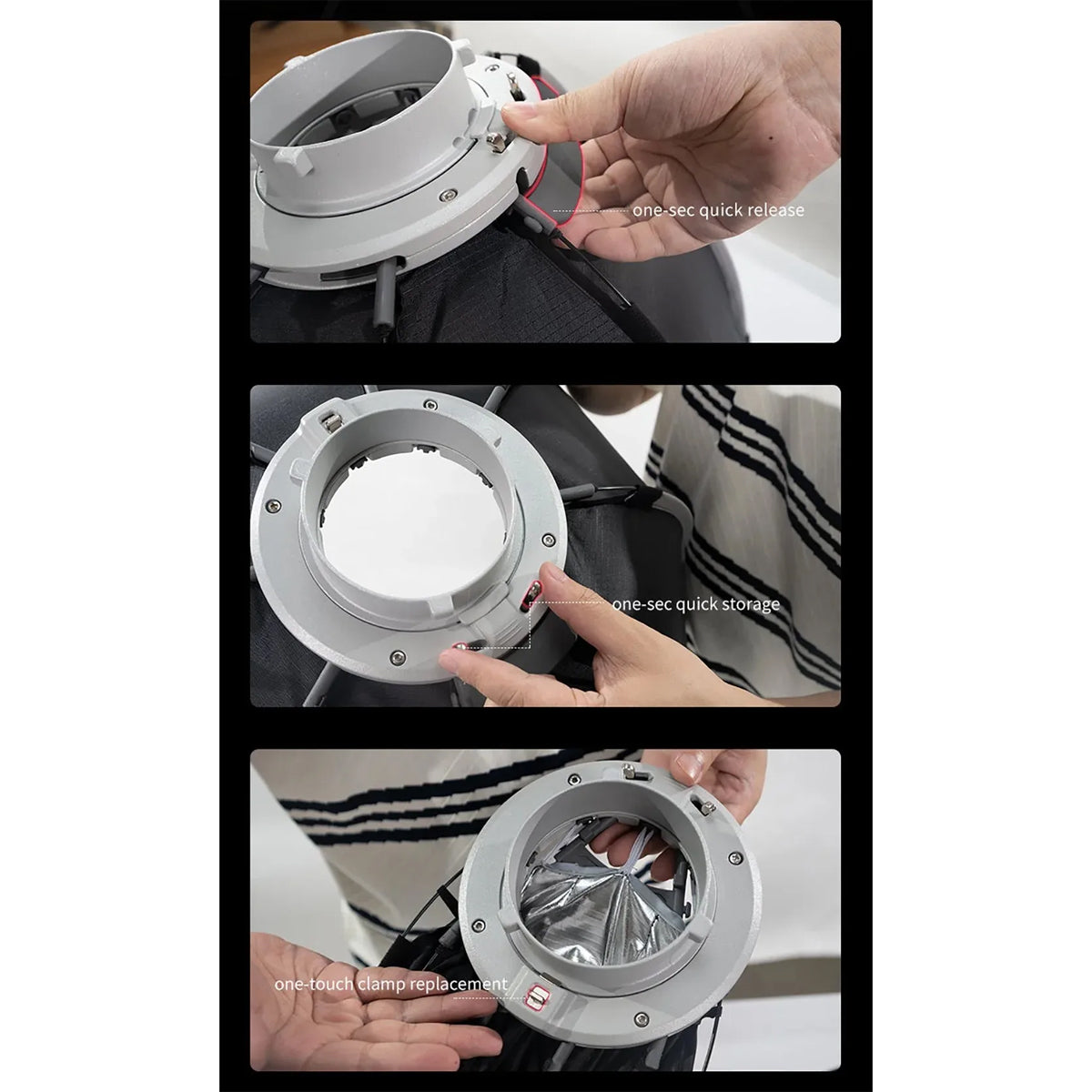 one-sec quick release

one-sec quick storage

one-touch clamp replacement