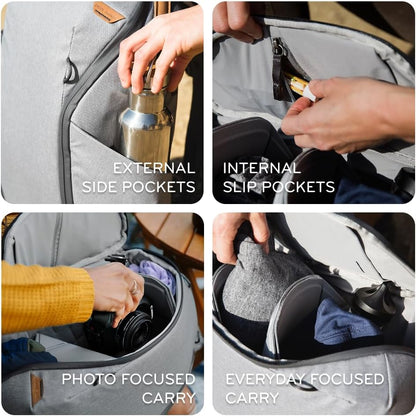 EXTERNAL SIDE POCKETS

INTERNAL SLIP POCKETS

PHOTO FOCUSED CARRY

EVERYDAY FOCUSED CARRY