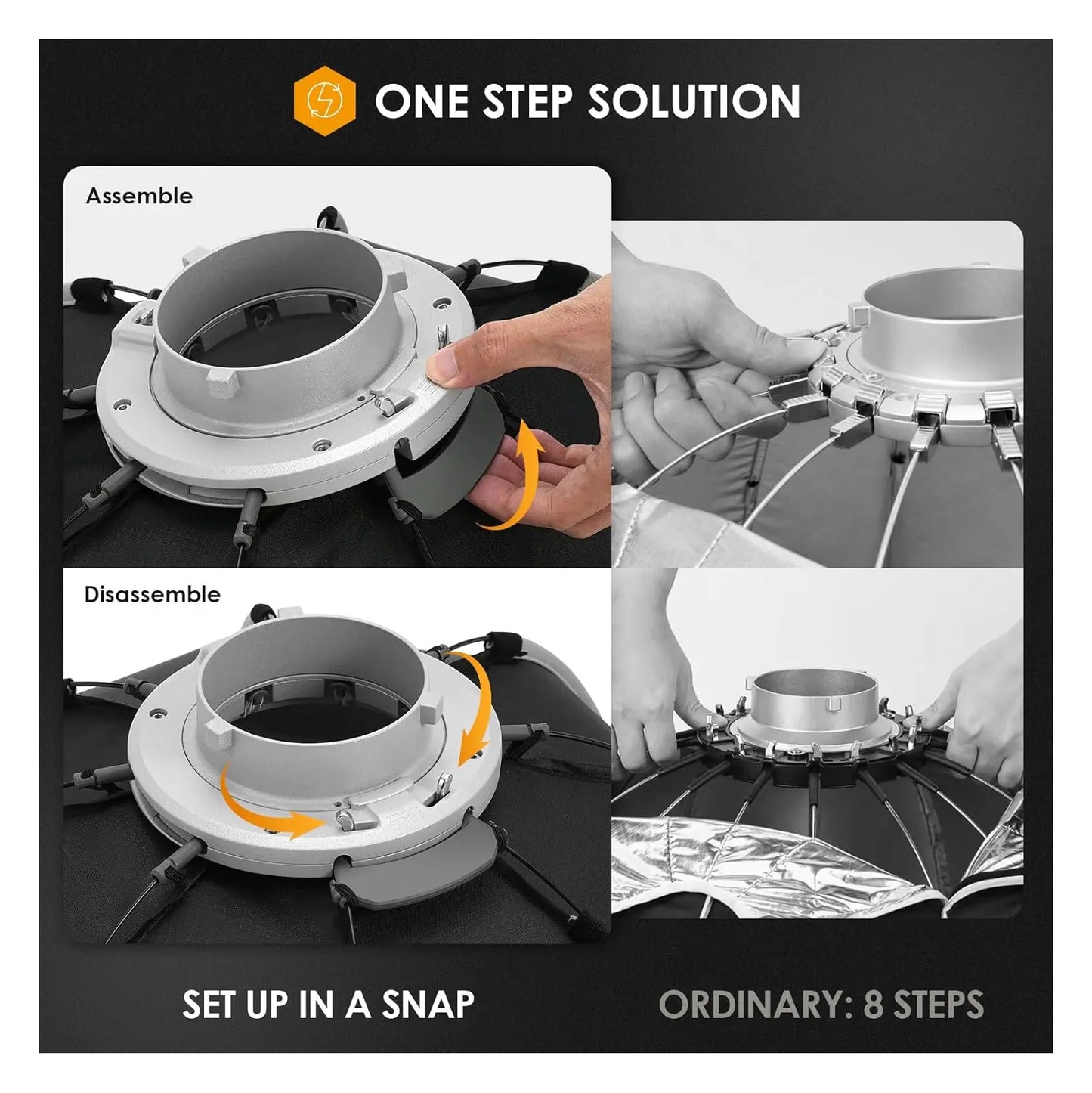 ONE STEP SOLUTION

Assemble

Disassemble

SET UP IN A SNAP

ORDINARY: 8 STEPS